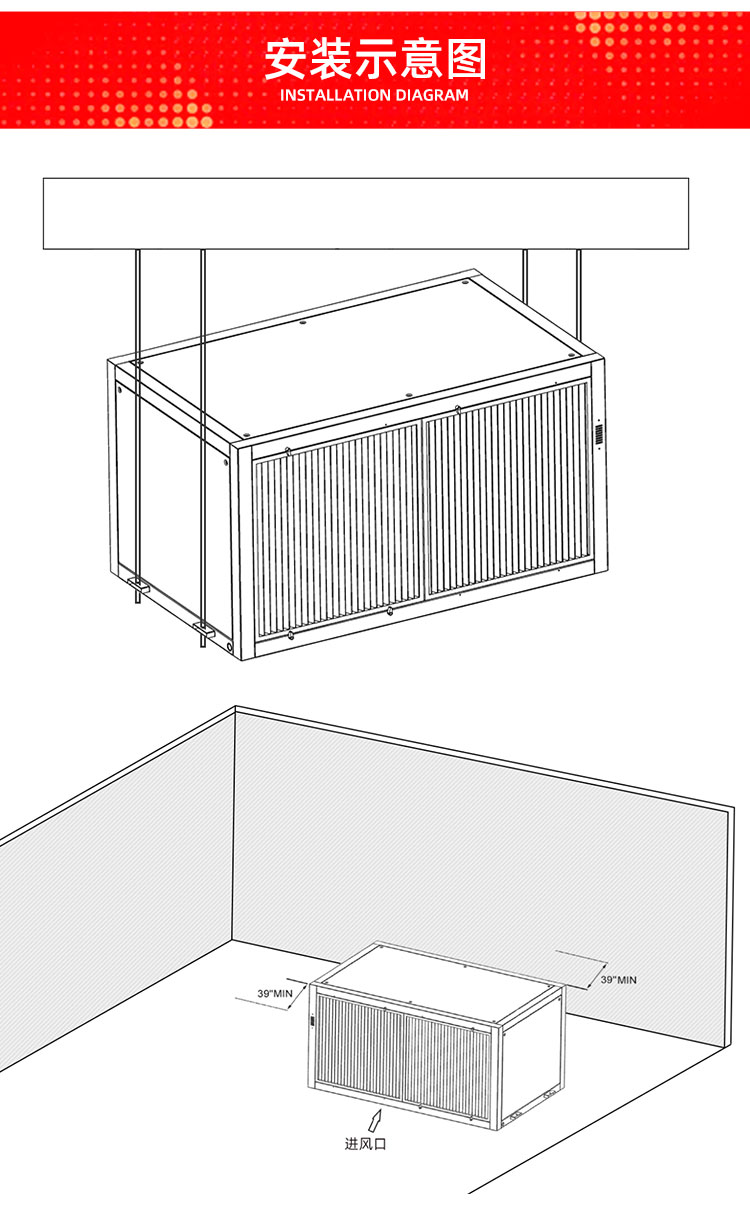 安装示意图
INSTALLATION DIAGRAM

39"MIN

39"MIN

进风口